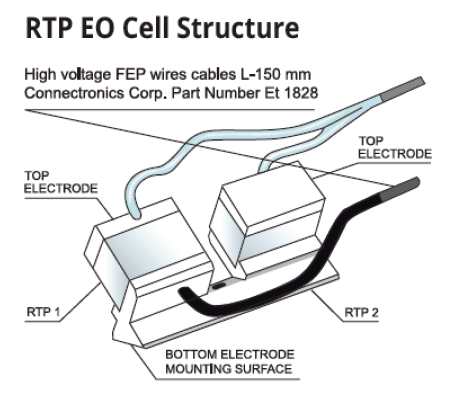 RTP EO Cell Structure

High voltage FEP wires cables L-150 mm
Connectronics Corp. Part Number Et 1828

TOP
ELECTRODE

TOP
ELECTRODE

RTP 1

RTP 2

BOTTOM ELECTRODE
MOUNTING SURFACE